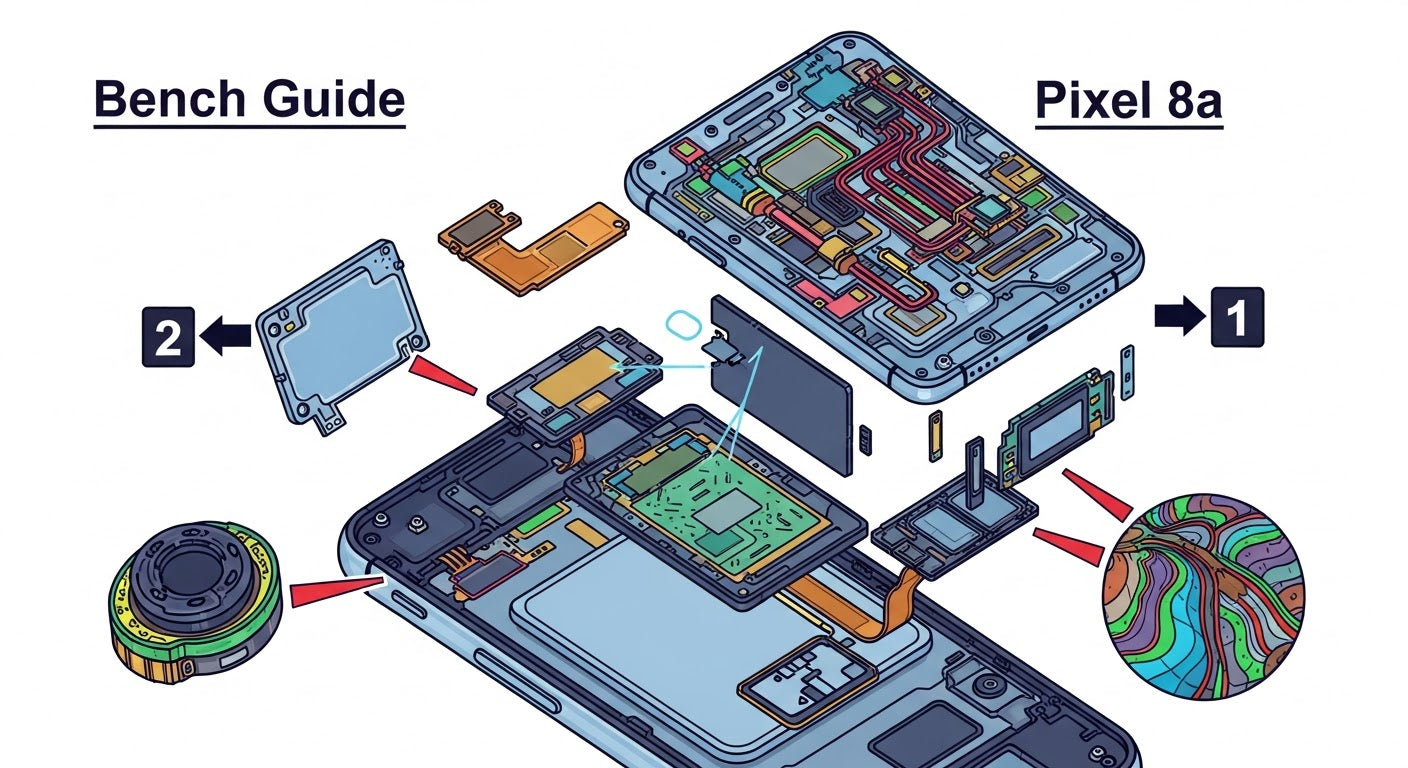 Bench Guide

Pixel 8a

2

1