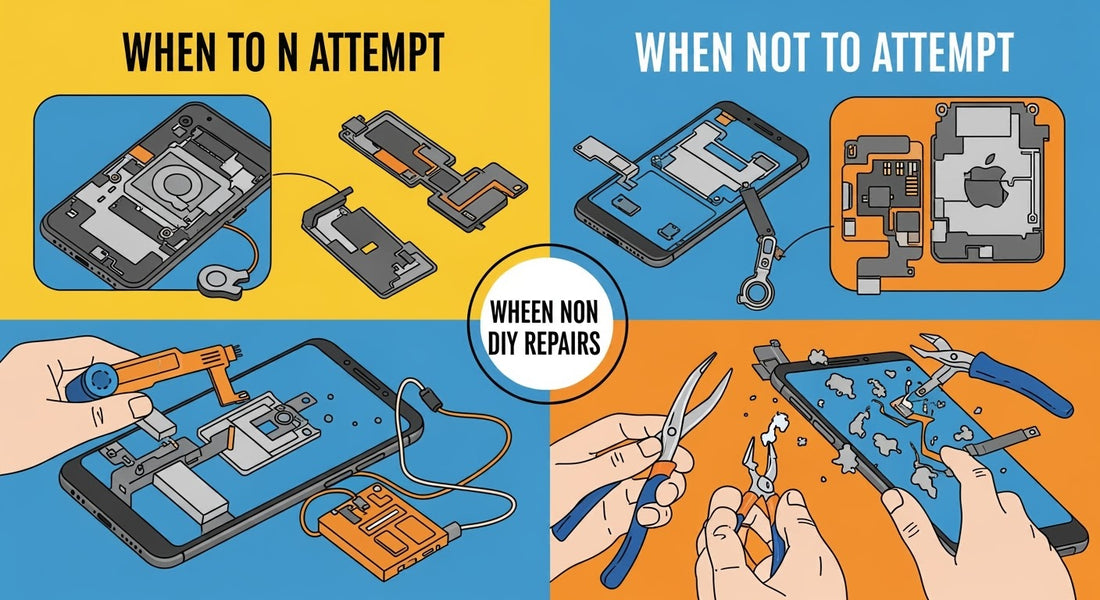 WHEN TO N ATTEMPT

WHEN NOT TO ATTEMPT

WHEEN NON DIY REPAIRS